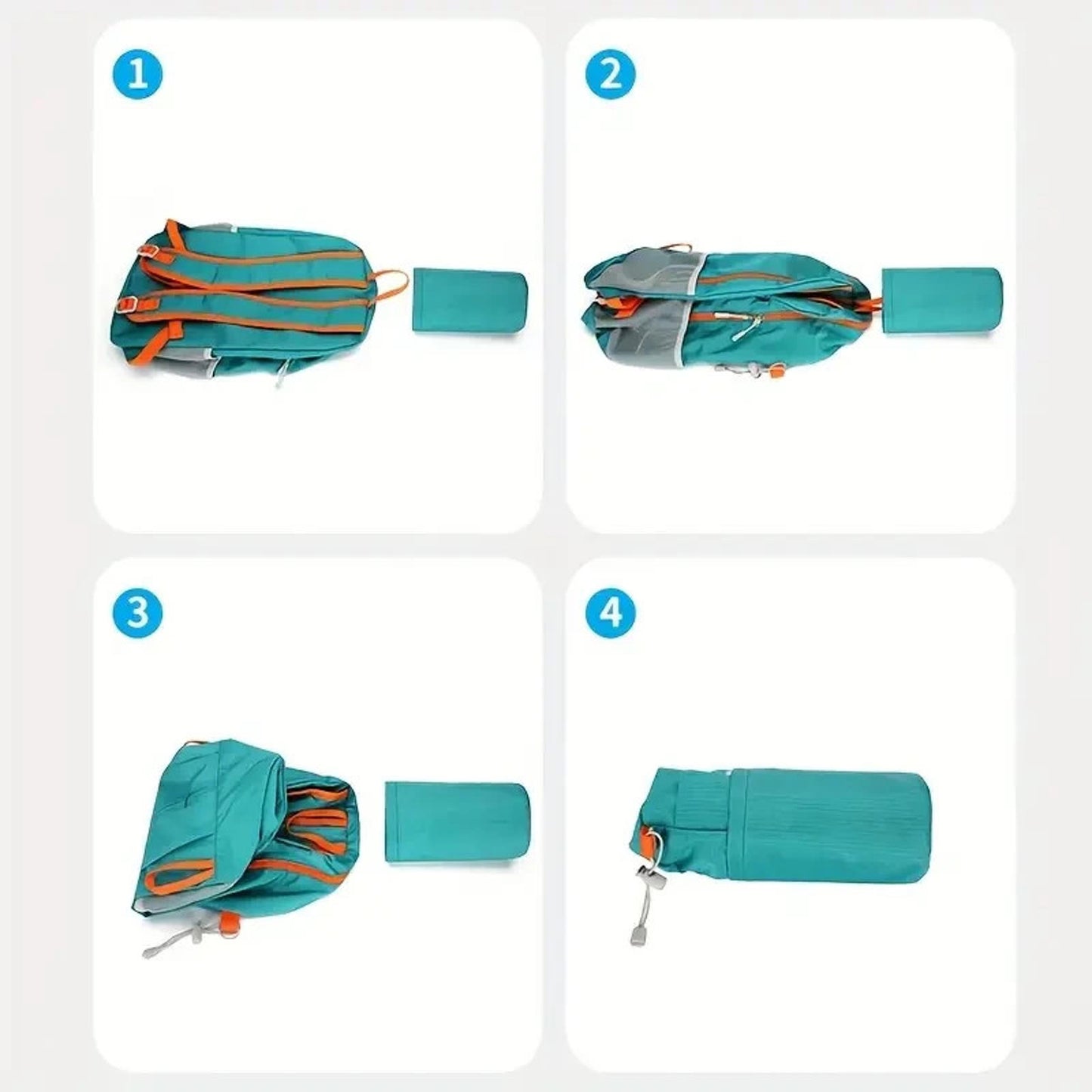 1

2

3

4